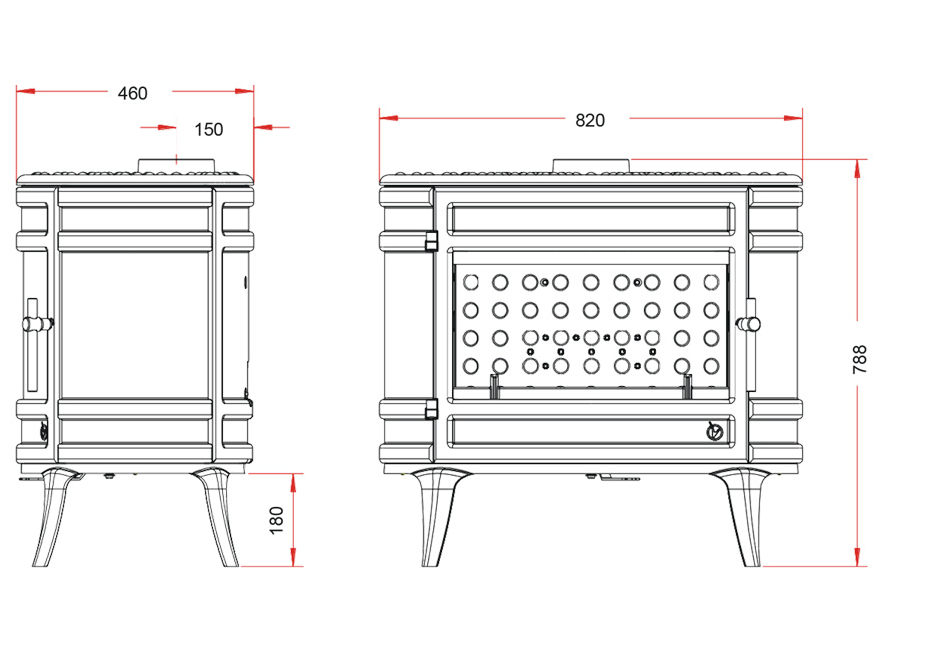 460

150

180

820

788